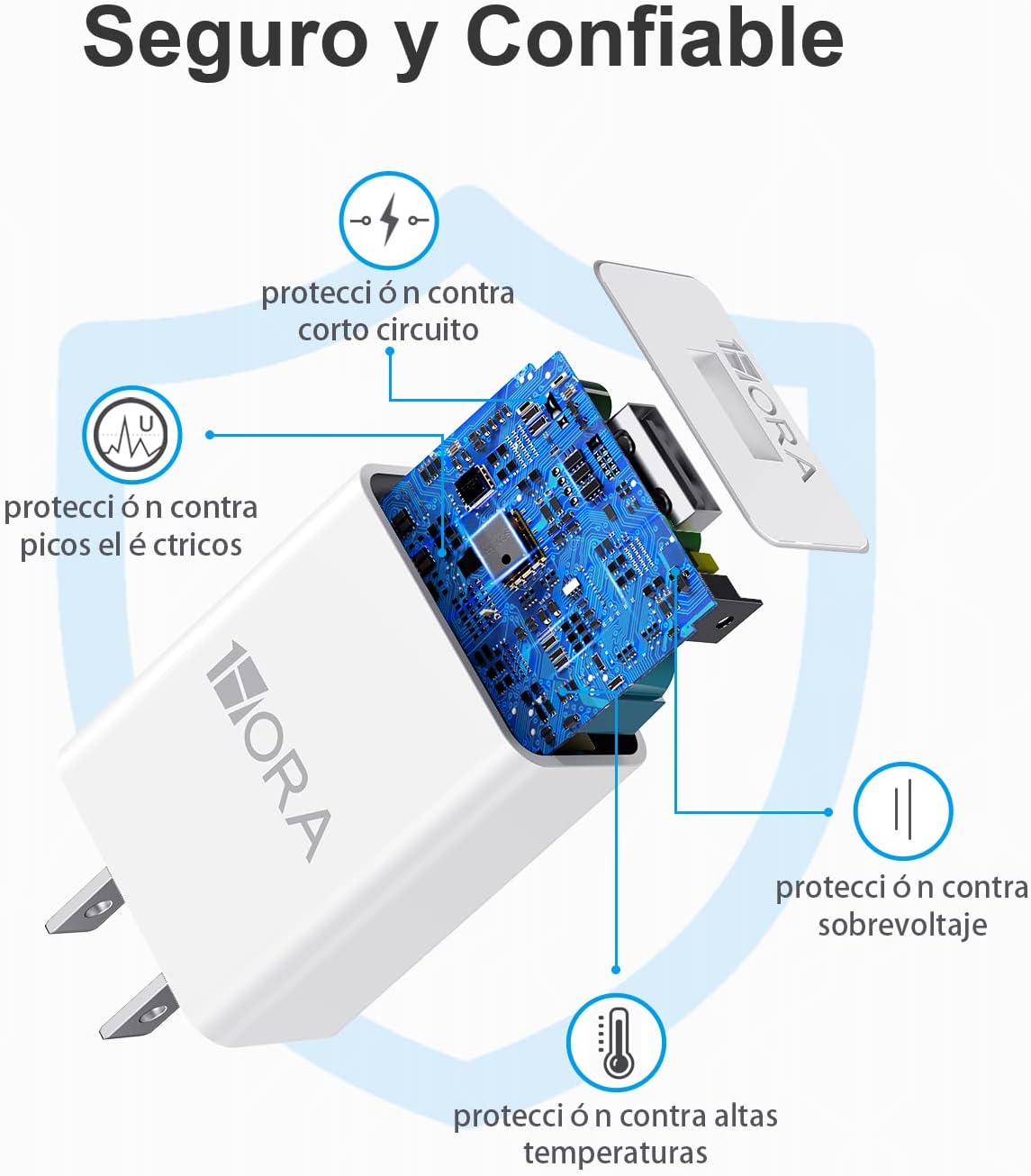 Seguro y Confiable

protecci ó n contra corto circuito

1HORA

U

protecci ó n contra picos el é ctricos

1HORA

protecci ó n contra sobrevoltaje

protecci ó n contra altas temperaturas